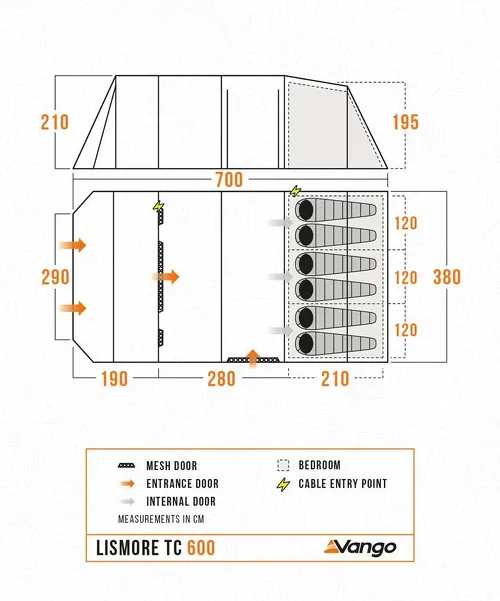 210

195

700

290

120

120

120

380

190

280

210

MESH DOOR

ENTRANCE DOOR

INTERNAL DOOR

BEDROOM

CABLE ENTRY POINT

MEASUREMENTS IN CM

LISMORE TC 600

Vango